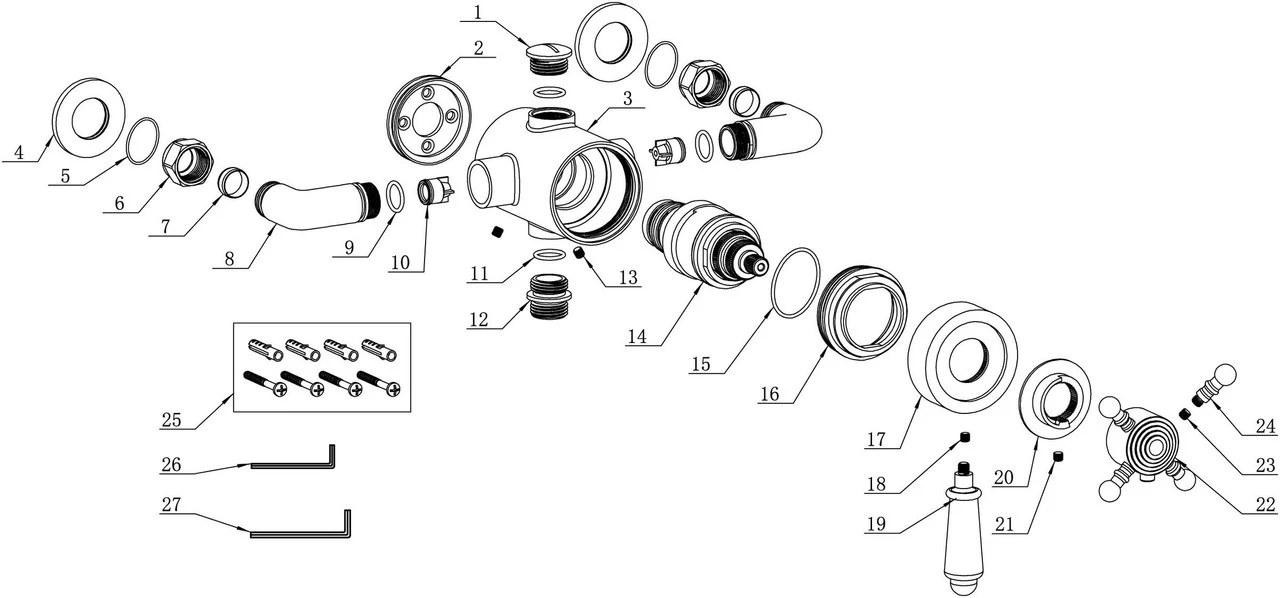 1
2
3
4
5
6
7
8
9
10
11
12
13
14
15
16
17
18
19
20
21
22
23
24
25
26
27