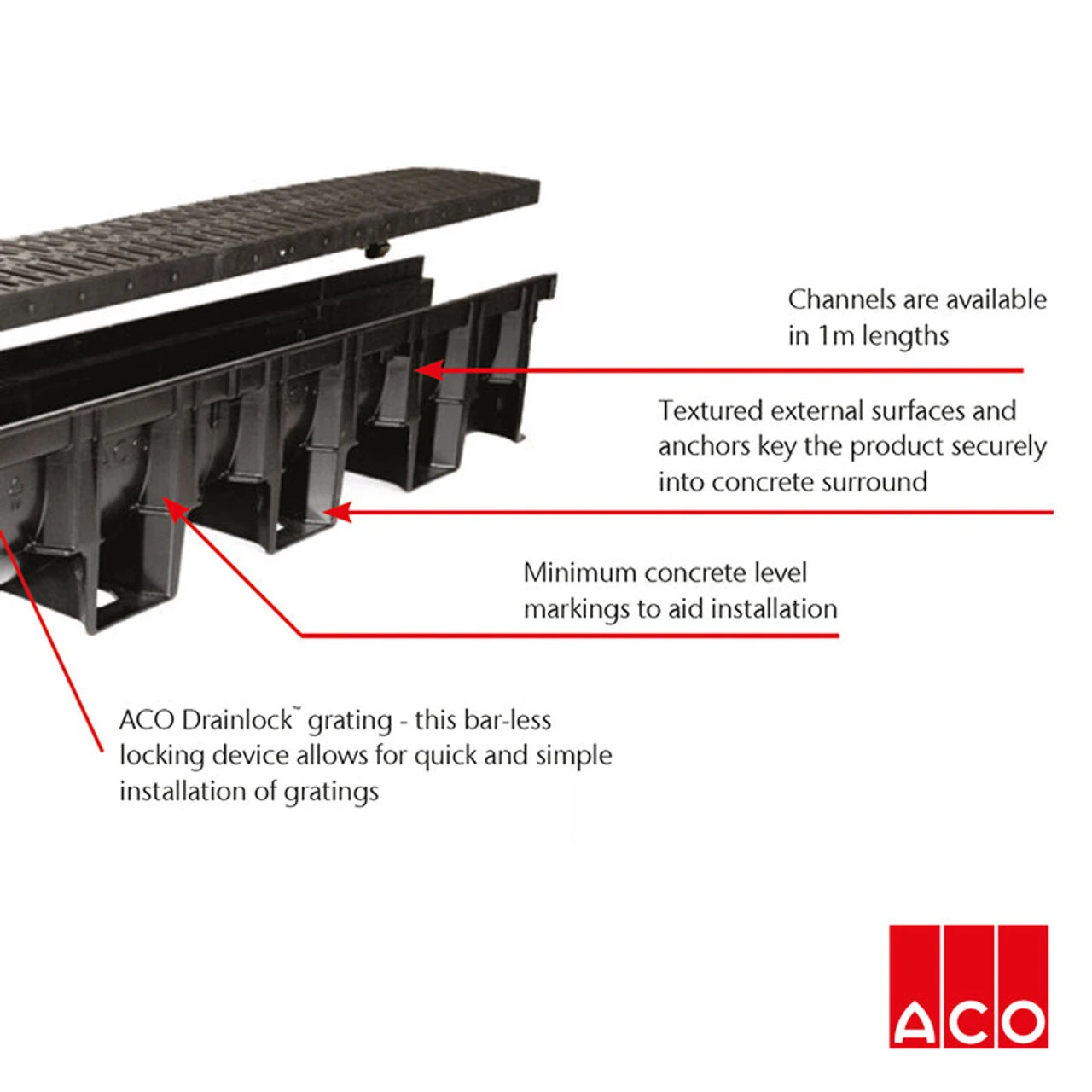 Channels are available in 1m lengths

Textured external surfaces and anchors key the product securely into concrete surround

Minimum concrete level markings to aid installation

ACO Drainlock™ grating - this bar-less locking device allows for quick and simple installation of gratings

ACO